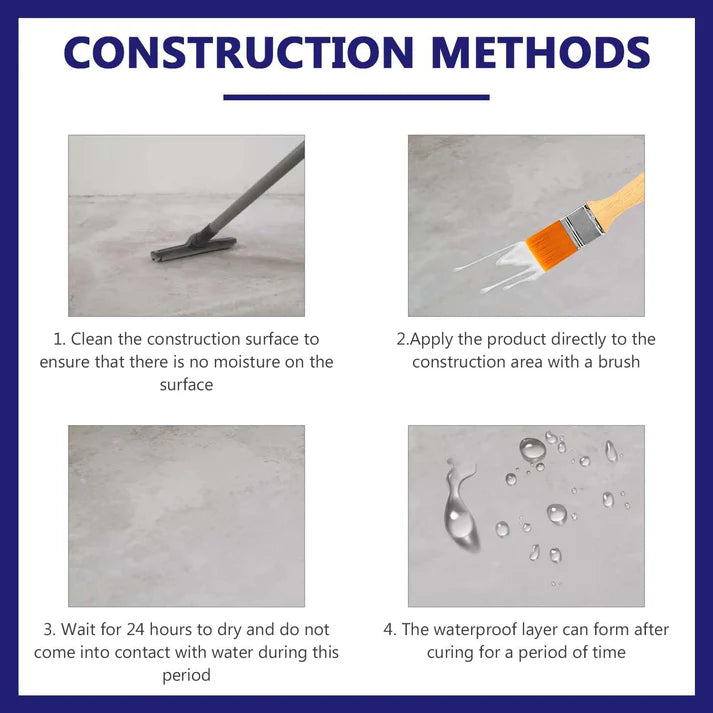 CONSTRUCTION METHODS

1. Clean the construction surface to ensure that there is no moisture on the surface

2.Apply the product directly to the construction area with a brush

3. Wait for 24 hours to dry and do not come into contact with water during this period

4. The waterproof layer can form after curing for a period of time