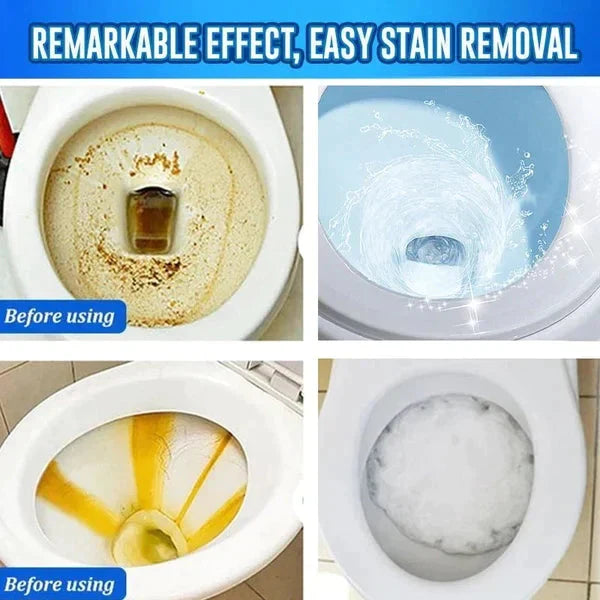 REMARKABLE EFFECT, EASY STAIN REMOVAL

Before using

Before using